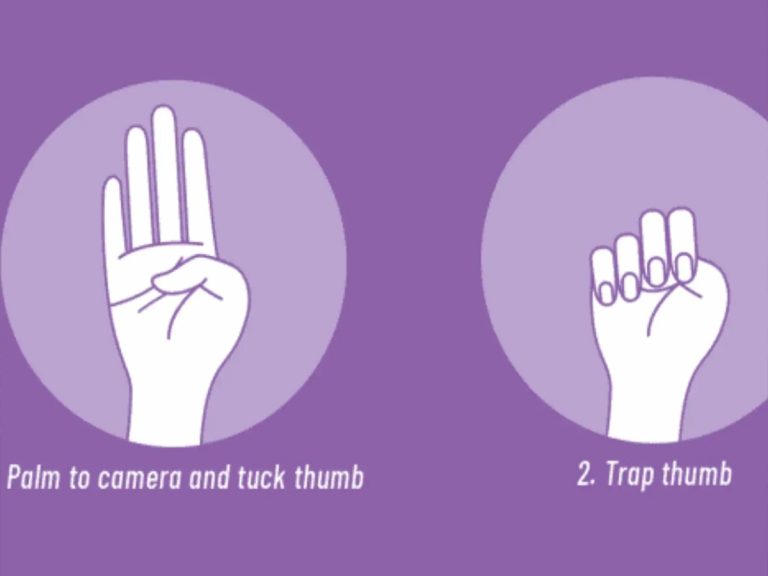 Palm to camera and tuck thumb

2. Trap thumb